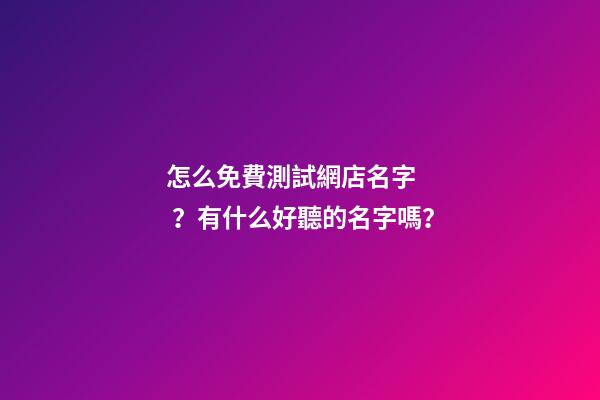 怎么免費測試網店名字？有什么好聽的名字嗎?